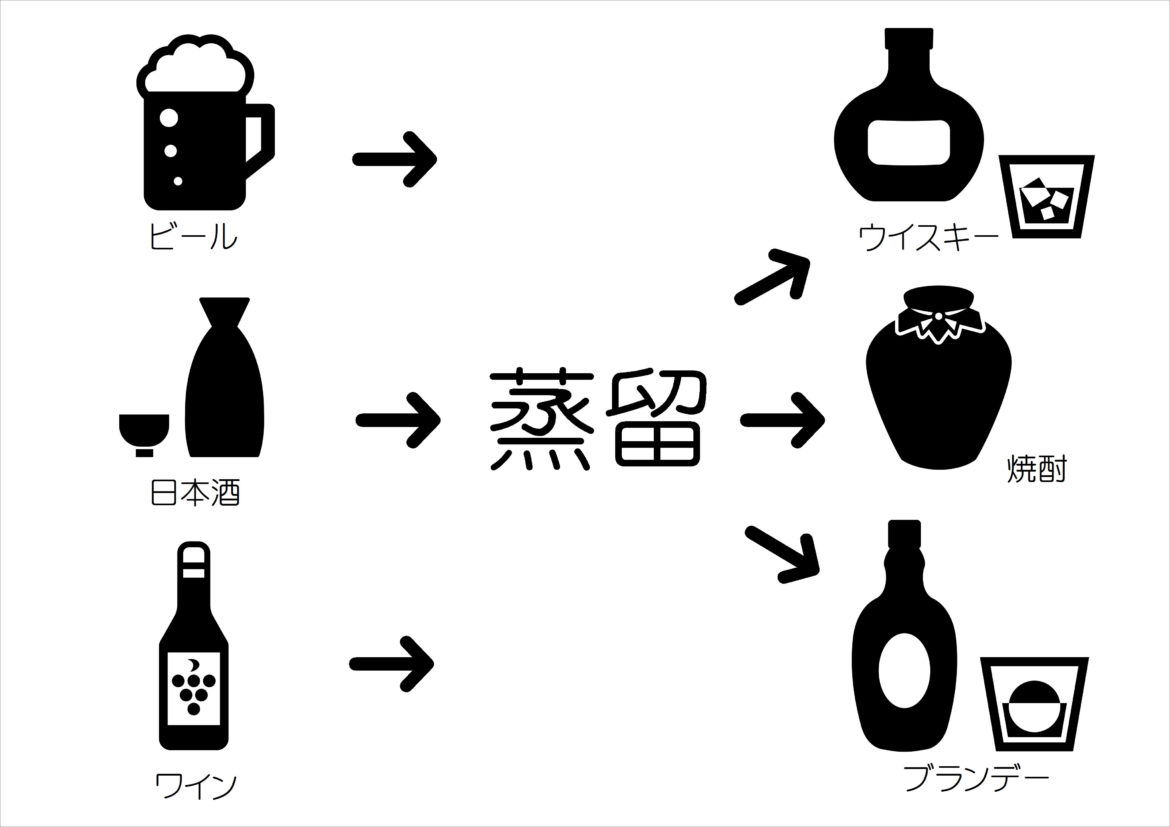 ビール

日本酒

ワイン

蒸留

ウイスキー

焼酎

ブランデー